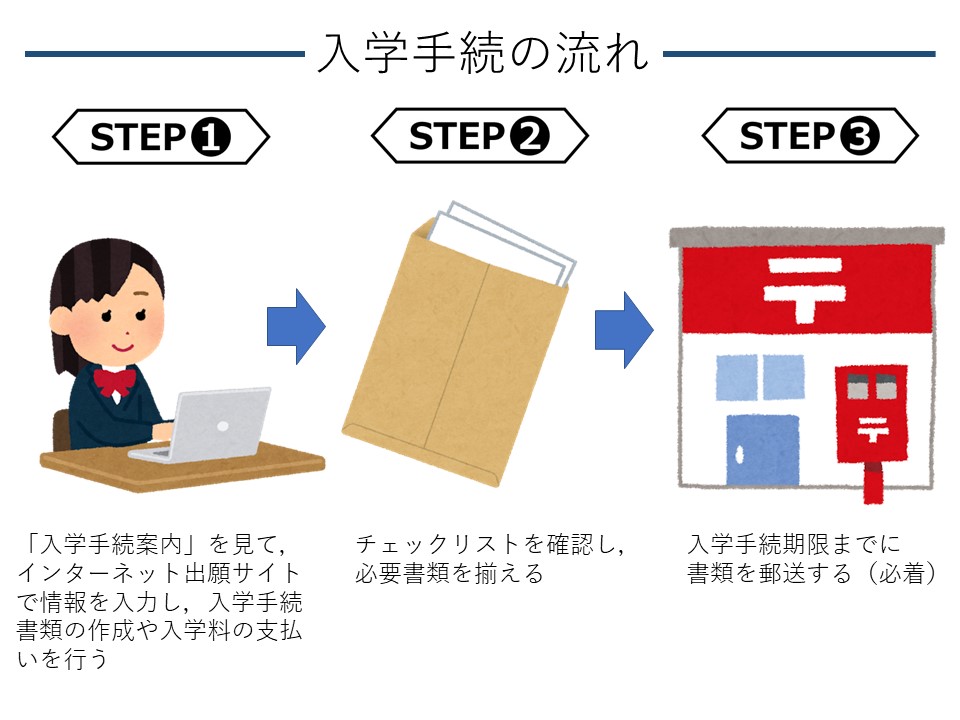 入学手続の流れ

STEP❶

STEP❷

STEP❸

〒

〒

「入学手続案内」を見て，インターネット出願サイトで情報を入力し，入学手続書類の作成や入学料の支払いを行う

チェックリストを確認し，必要書類を揃える

入学手続期限までに書類を郵送する（必着）